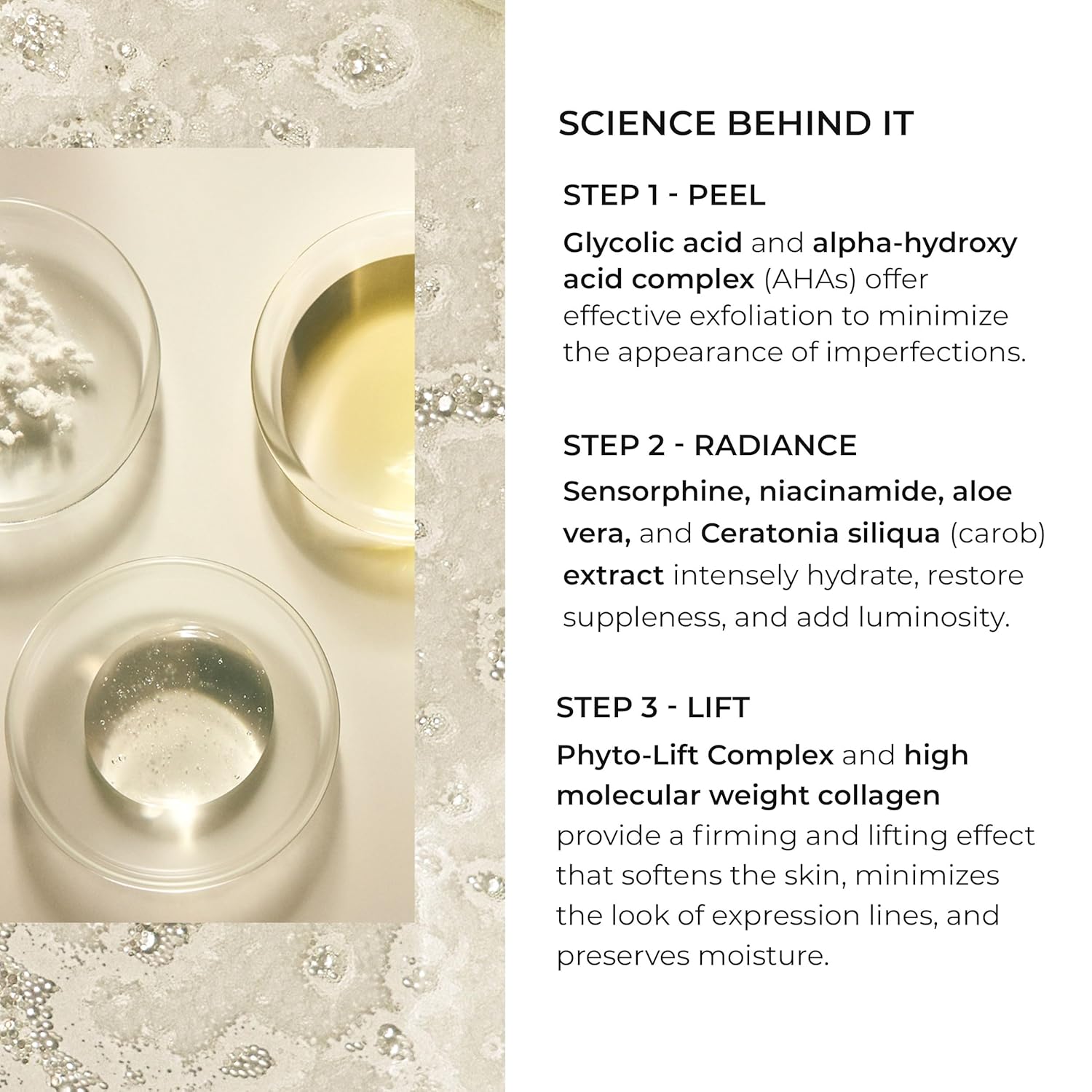 SCIENCE BEHIND IT

STEP 1 - PEEL

Glycolic acid and alpha-hydroxy acid complex (AHAs) offer effective exfoliation to minimize the appearance of imperfections.

STEP 2 - RADIANCE

Sensorphine, niacinamide, aloe vera, and Ceratonia siliqua (carob) extract intensely hydrate, restore suppleness, and add luminosity.

STEP 3 - LIFT

Phyto-Lift Complex and high molecular weight collagen provide a firming and lifting effect that softens the skin, minimizes the look of expression lines, and preserves moisture.