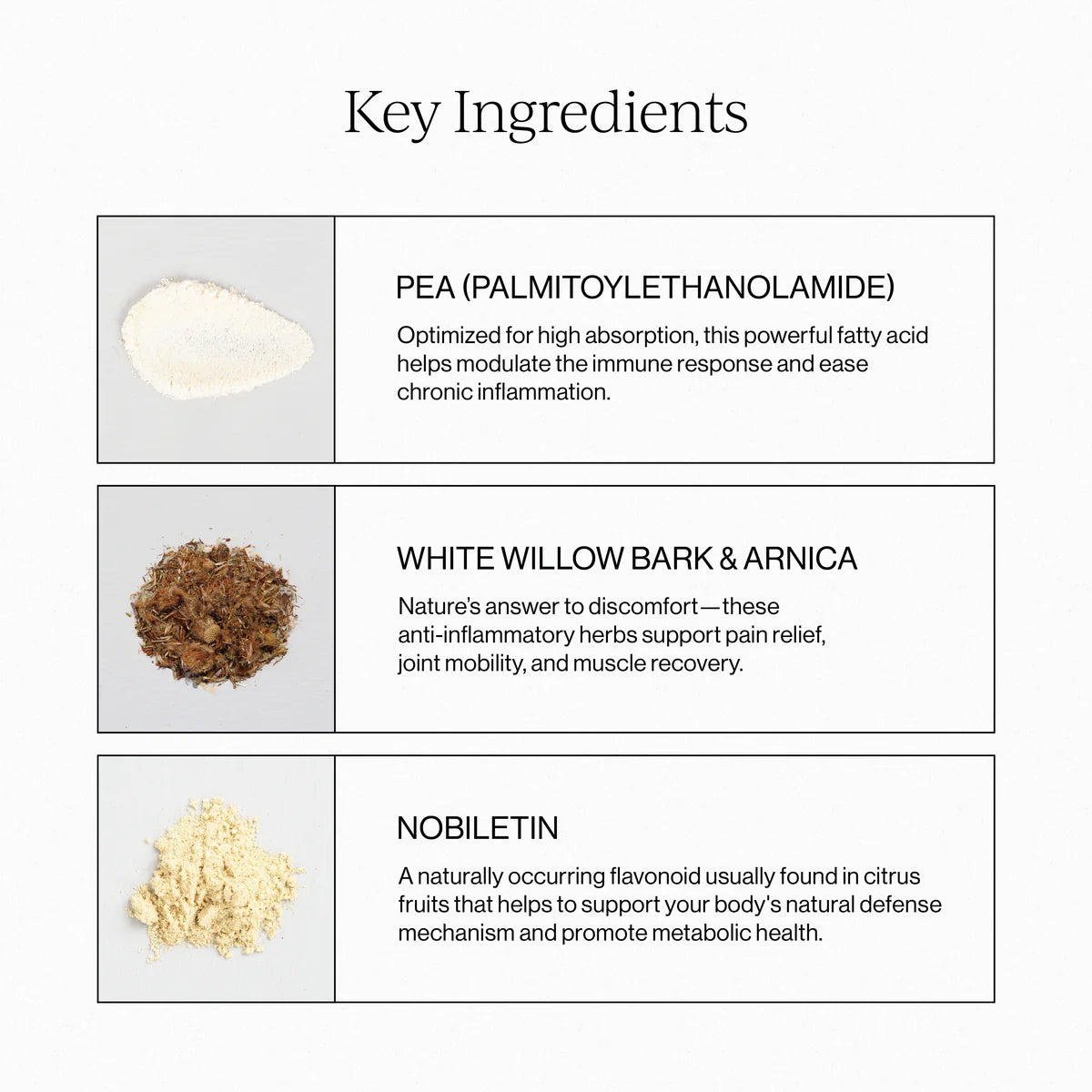 Key Ingredients

PEA (PALMITOYLETHANOLAMIDE)

Optimized for high absorption, this powerful fatty acid helps modulate the immune response and ease chronic inflammation.

WHITE WILLOW BARK & ARNICA

Nature's answer to discomfort—these anti-inflammatory herbs support pain relief, joint mobility, and muscle recovery.

NOBILETIN

A naturally occurring flavonoid usually found in citrus fruits that helps to support your body's natural defense mechanism and promote metabolic health.