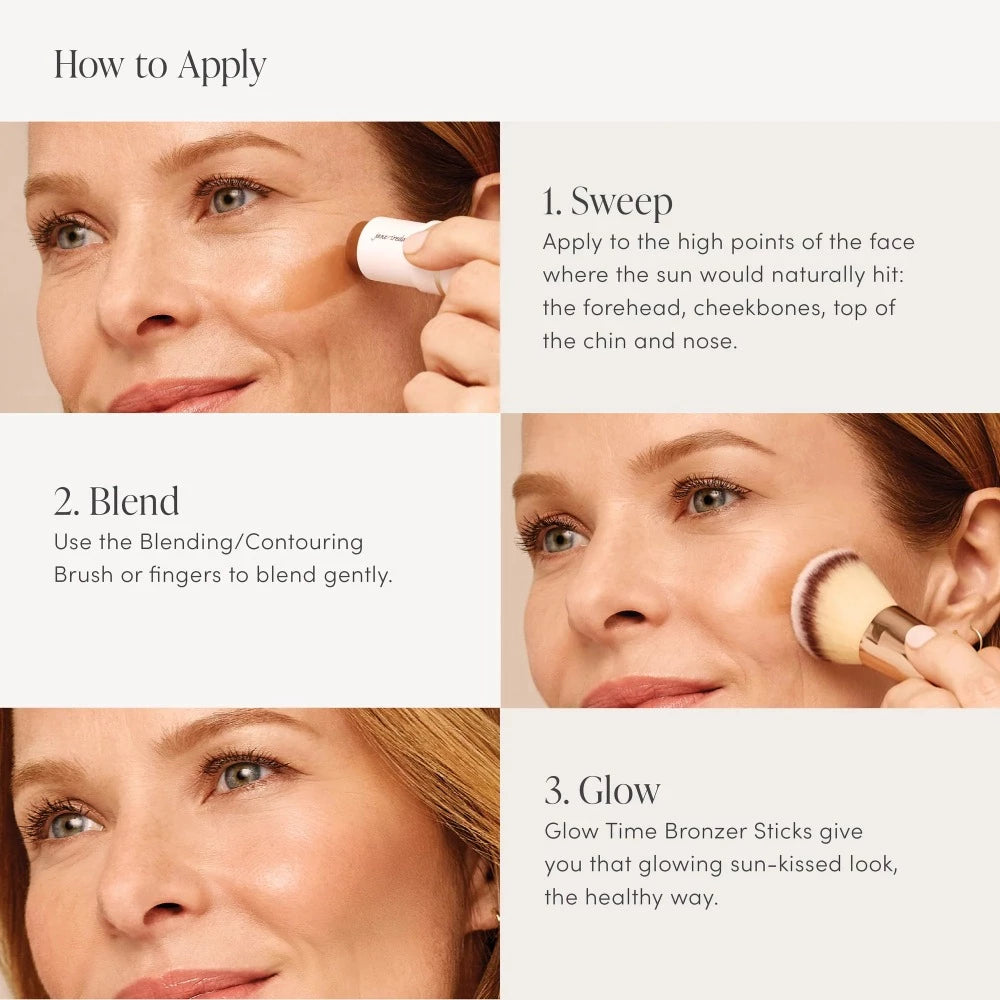 How to Apply

1. Sweep
Apply to the high points of the face where the sun would naturally hit: the forehead, cheekbones, top of the chin and nose.

2. Blend
Use the Blending/Contouring Brush or fingers to blend gently.

3. Glow
Glow Time Bronzer Sticks give you that glowing sun-kissed look, the healthy way.